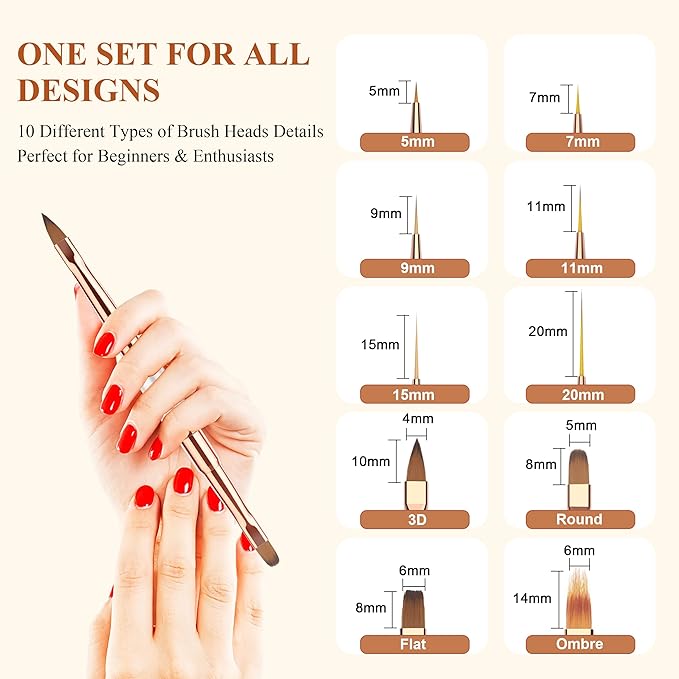 ONE SET FOR ALL DESIGNS

10 Different Types of Brush Heads Details
Perfect for Beginners & Enthusiasts

5mm
5mm

7mm
7mm

9mm
9mm

11mm
11mm

15mm
15mm

20mm
20mm

4mm
10mm
3D

5mm
8mm
Round

6mm
8mm
Flat

6mm
14mm
Ombre