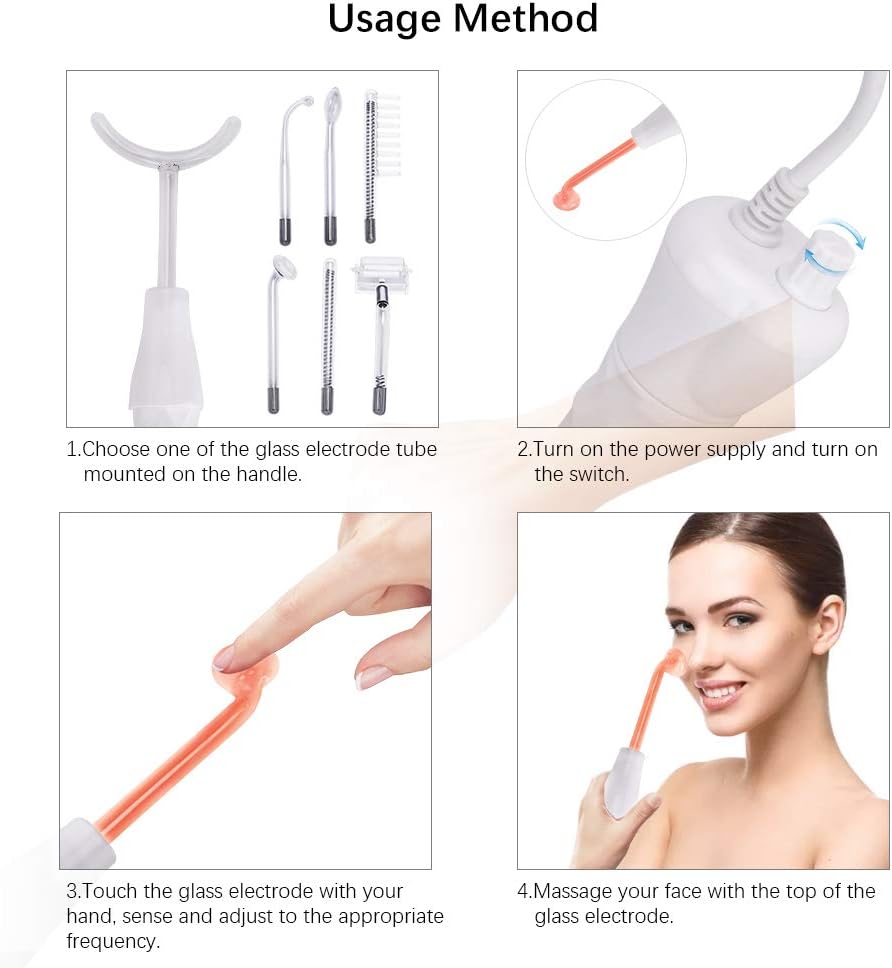 Usage Method

1.Choose one of the glass electrode tube mounted on the handle.

2.Turn on the power supply and turn on the switch.

3.Touch the glass electrode with your hand, sense and adjust to the appropriate frequency.

4.Massage your face with the top of the glass electrode.